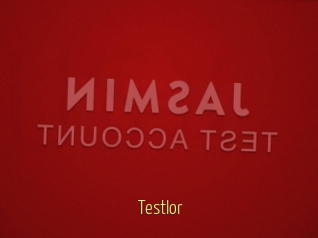 JASMIN
TEST ACCOUNT

Testlor